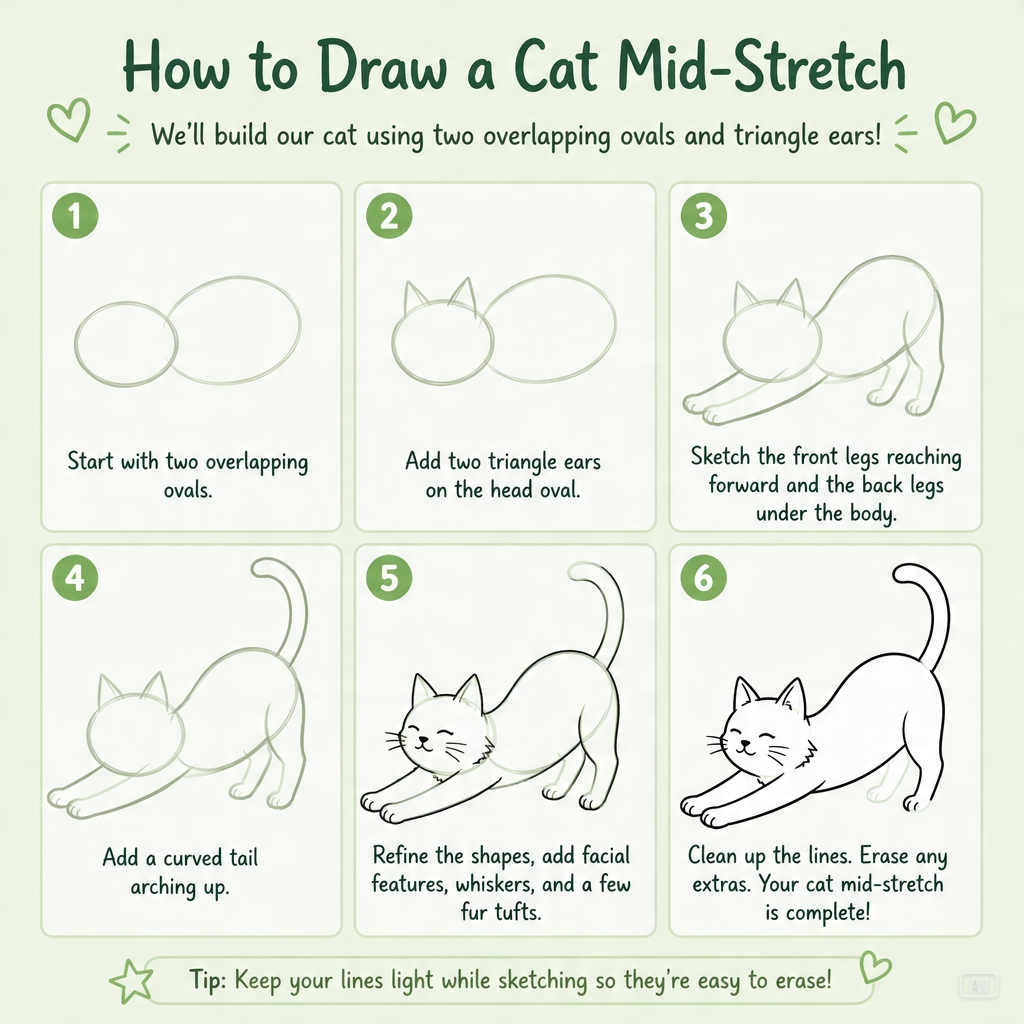 How to Draw a Cat Mid-Stretch

We'll build our cat using two overlapping ovals and triangle ears!

1

Start with two overlapping ovals.

2

Add two triangle ears on the head oval.

3

Sketch the front legs reaching forward and the back legs under the body.

4

Add a curved tail arching up.

5

Refine the shapes, add facial features, whiskers, and a few fur tufts.

6

Clean up the lines. Erase any extras. Your cat mid-stretch is complete!

Tip: Keep your lines light while sketching so they're easy to erase!

AI